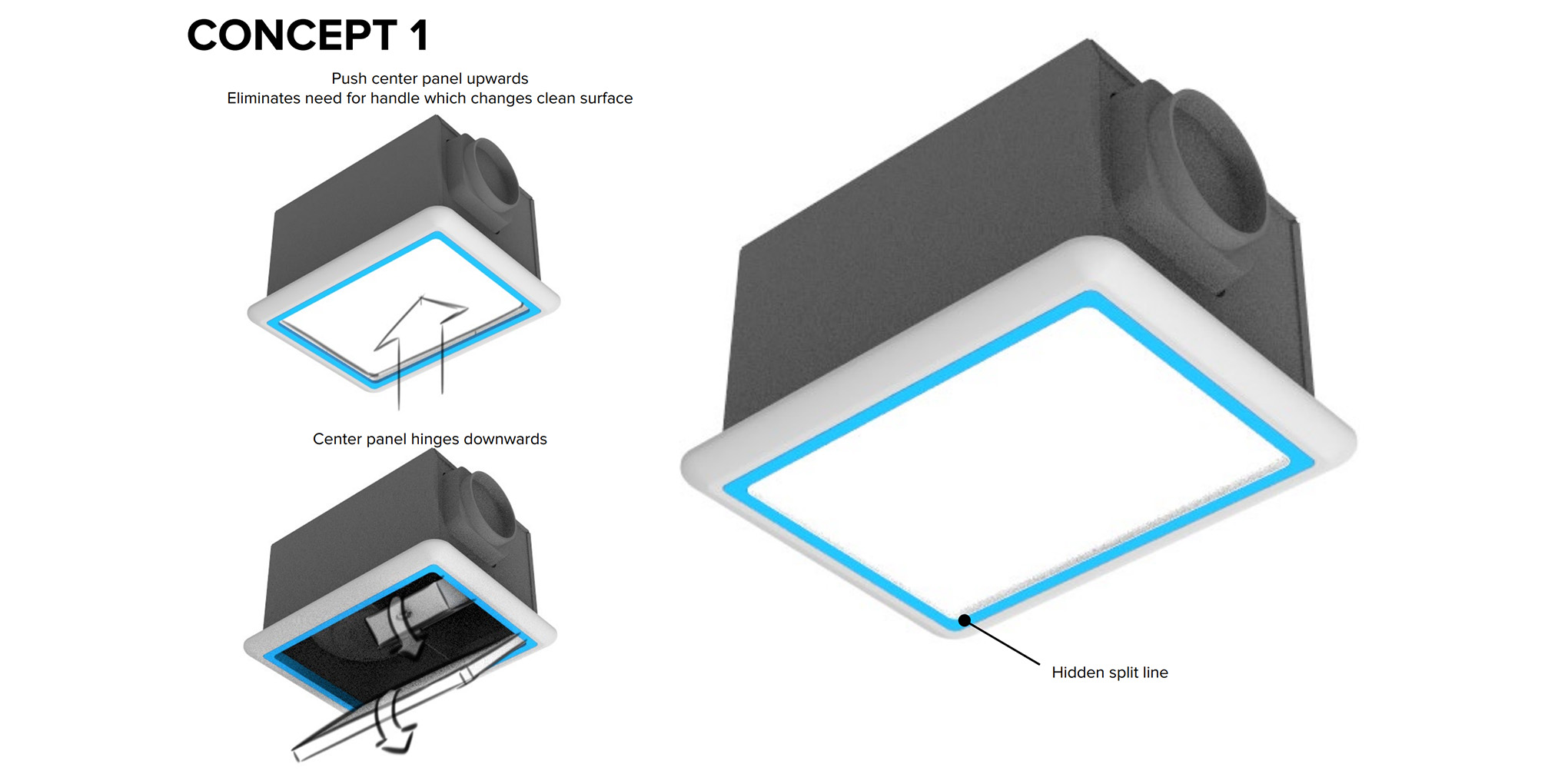 CONCEPT 1

Push center panel upwards
Eliminates need for handle which changes clean surface

Center panel hinges downwards

Hidden split line