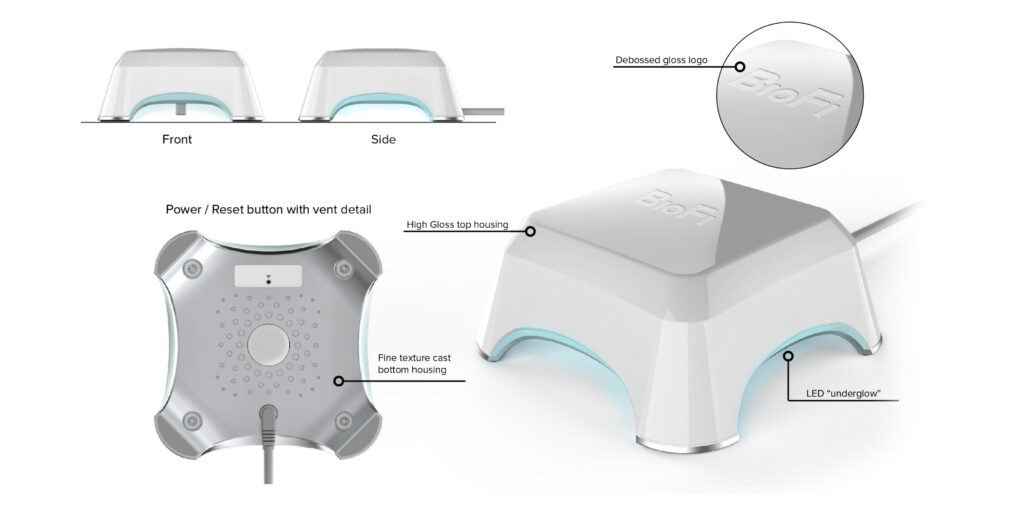 Front

Side

Debossed gloss logo

BioFi

Power / Reset button with vent detail

High Gloss top housing

BioFi

Fine texture cast bottom housing

LED "underglow"