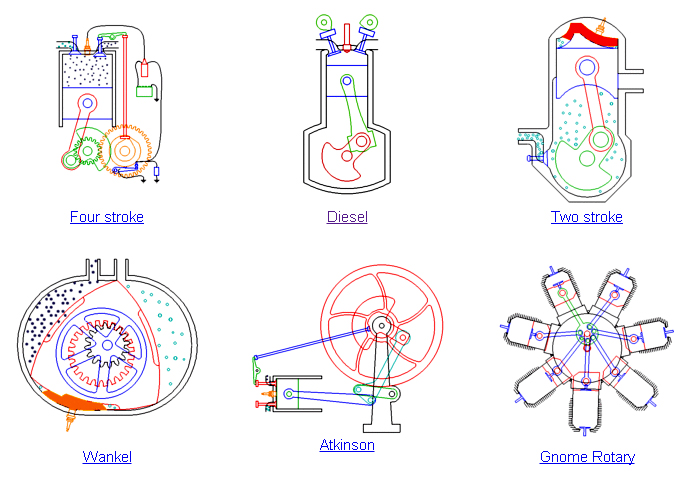 Four stroke

Diesel

Two stroke

Wankel

Atkinson

Gnome Rotary